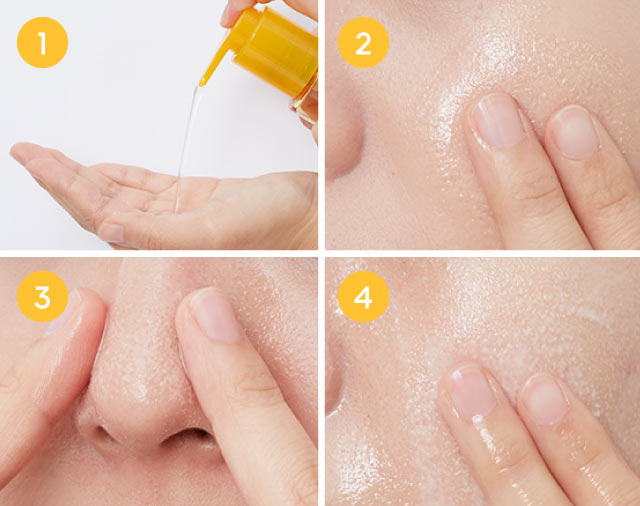 1

2

3

4